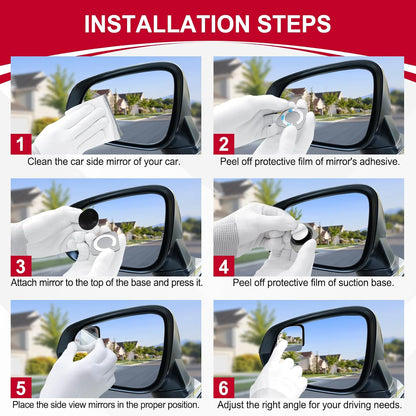 INSTALLATION STEPS

1
Clean the car side mirror of your car.

2
Peel off protective film of mirror's adhesive.

3
Attach mirror to the top of the base and press it.

4
Peel off protective film of suction base.

5
Place the side view mirrors in the proper position.

6
Adjust the right angle for your driving needs.