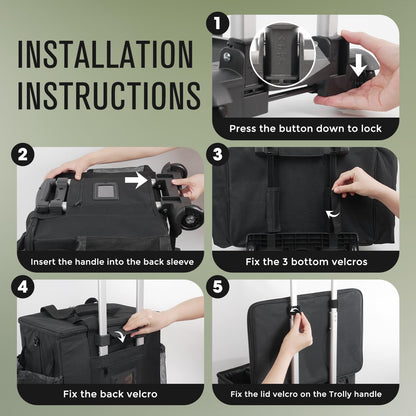 INSTALLATION INSTRUCTIONS

1
Press the button down to lock

2
Insert the handle into the back sleeve

3
Fix the 3 bottom velcros

4
Fix the back velcro

5
Fix the lid velcro on the Trolly handle