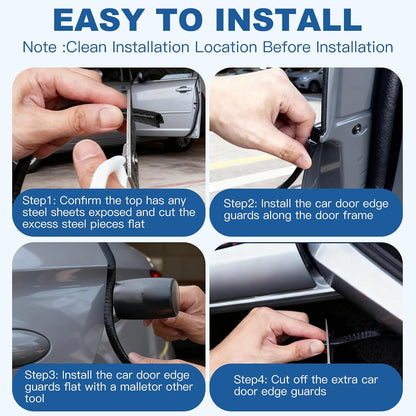 EASY TO INSTALL

Note :Clean Installation Location Before Installation

Step1: Confirm the top has any steel sheets exposed and cut the excess steel pieces flat

Step2: Install the car door edge guards along the door frame

Step3: Install the car door edge guards flat with a malletor other tool

Step4: Cut off the extra car door edge guards