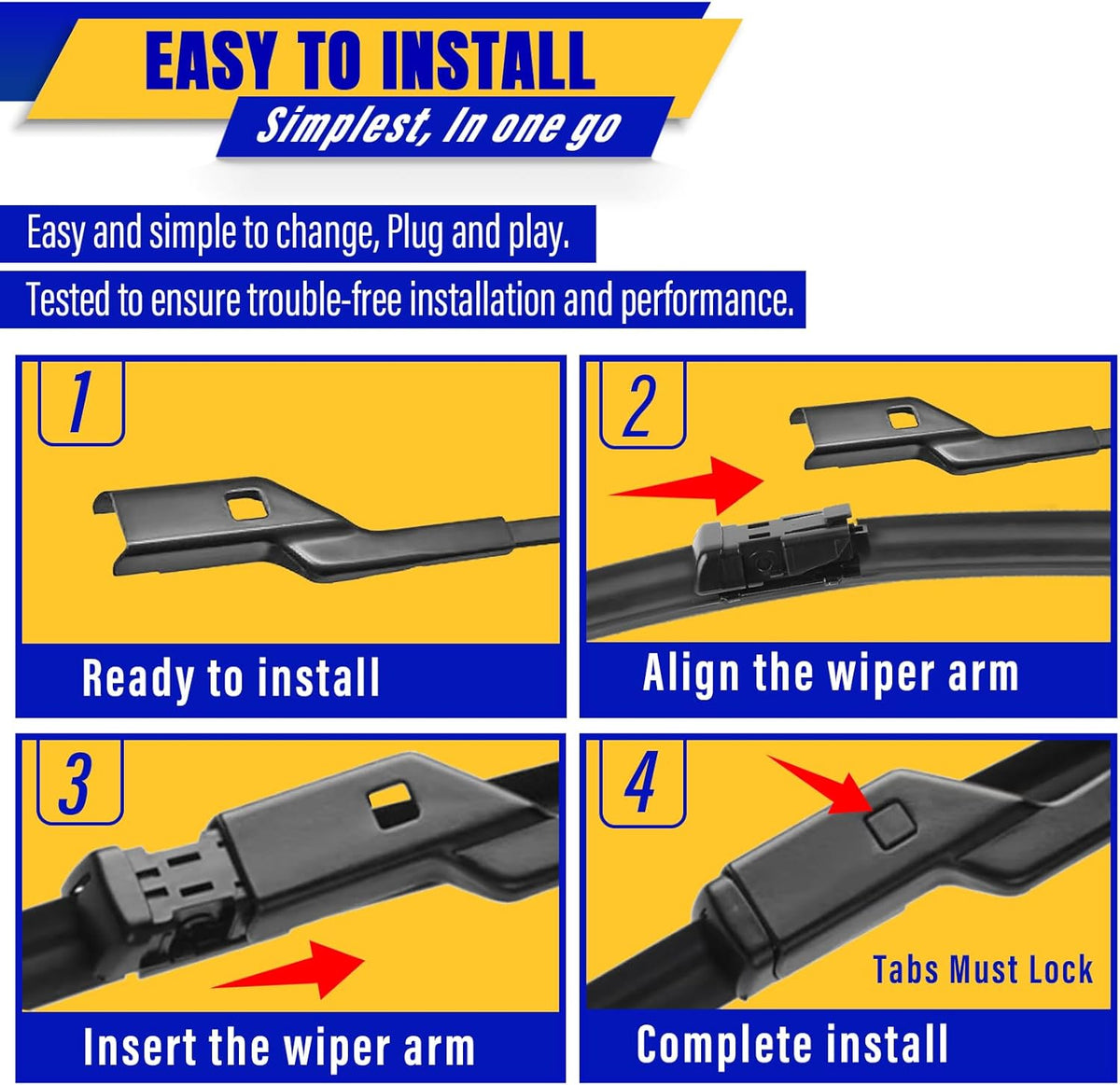 EASY TO INSTALL

Simplest, In one go

Easy and simple to change, Plug and play.

Tested to ensure trouble-free installation and performance.

1

Ready to install

2

Align the wiper arm

3

Insert the wiper arm

4

Tabs Must Lock

Complete install