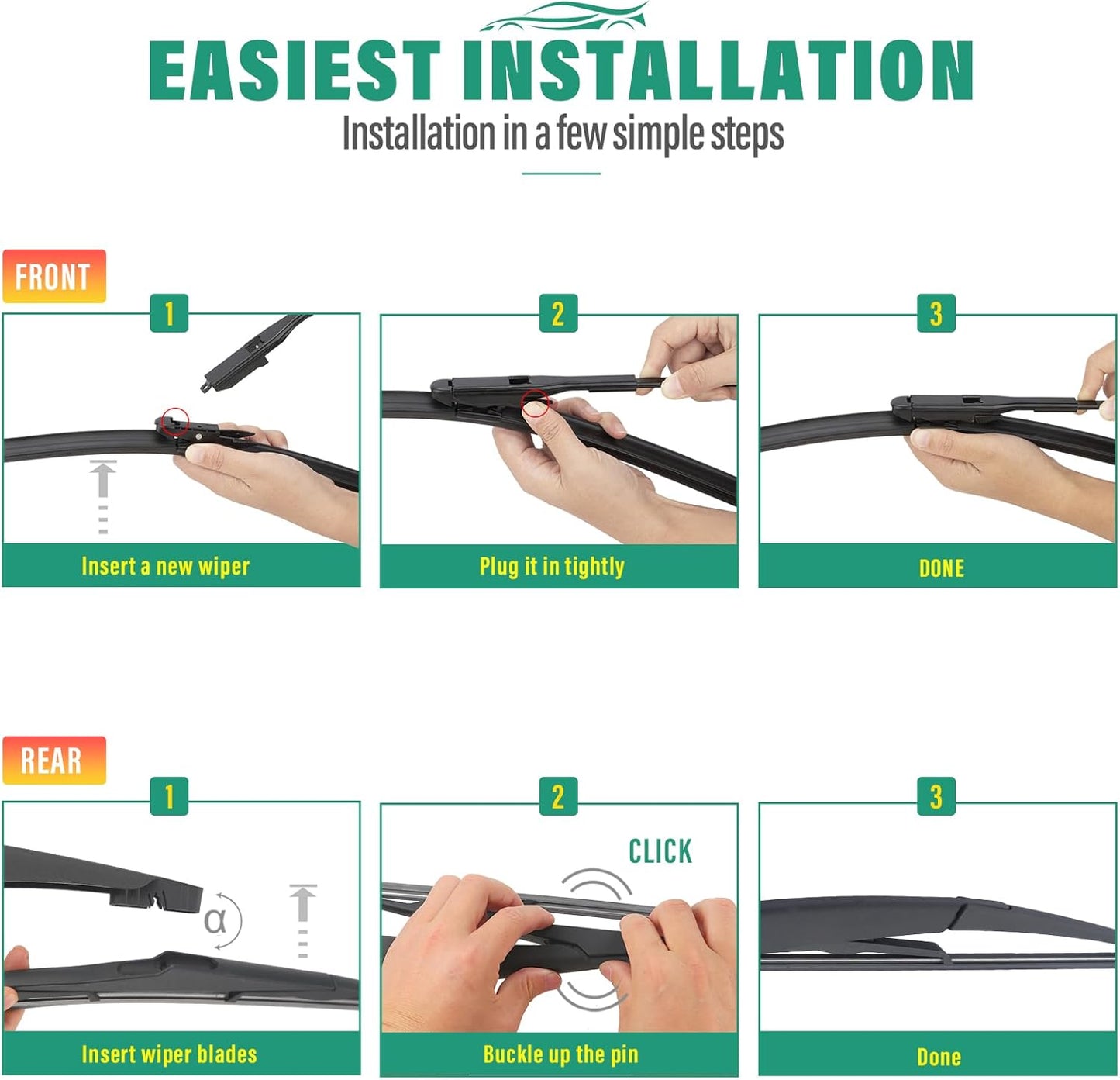 EASIEST INSTALLATION
Installation in a few simple steps

FRONT

1
Insert a new wiper

2
Plug it in tightly

3
DONE

REAR

1
α
Insert wiper blades

2
CLICK
Buckle up the pin

3
Done