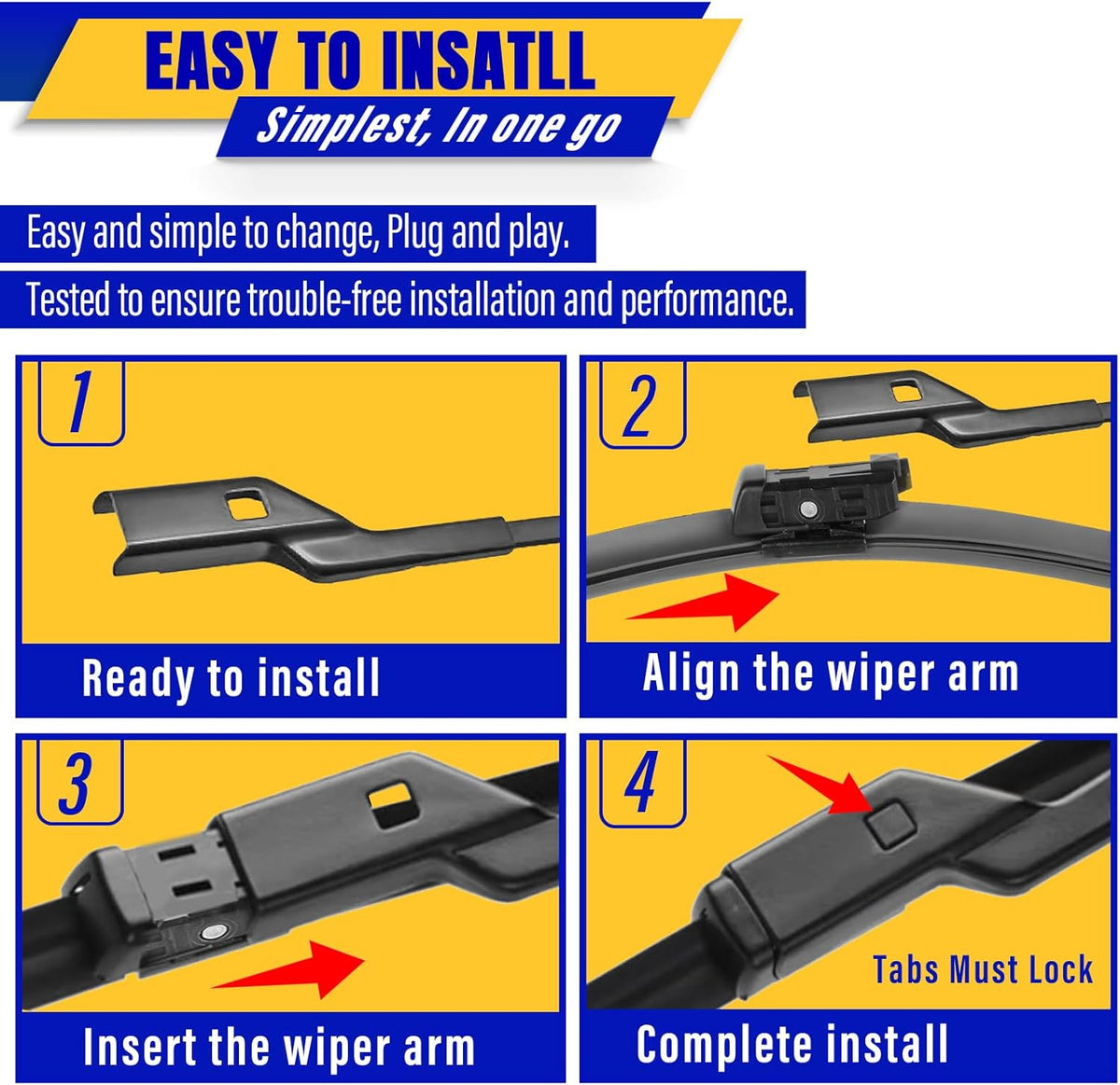 EASY TO INSATLL
Simplest, In one go

Easy and simple to change, Plug and play.

Tested to ensure trouble-free installation and performance.

1
Ready to install

2
Align the wiper arm

3
Insert the wiper arm

4
Tabs Must Lock
Complete install