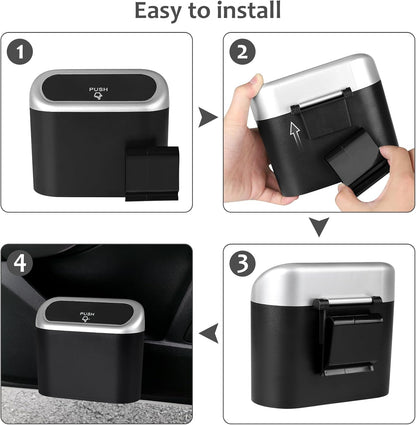 Easy to install

1

PUSH

2

3

4

PUSH