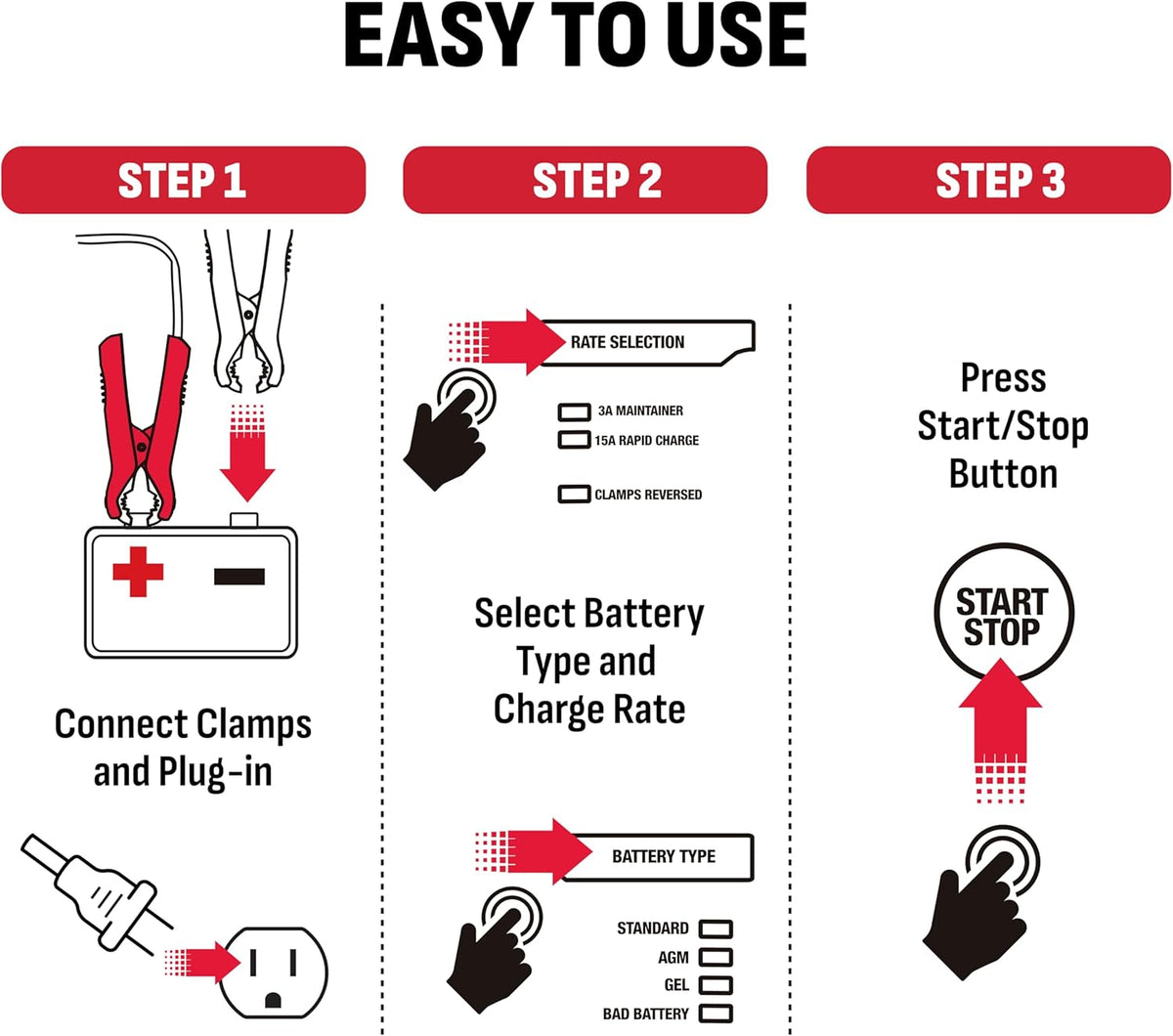 EASY TO USE

STEP 1

Connect Clamps and Plug-in

STEP 2

RATE SELECTION

3A MAINTAINER
15A RAPID CHARGE

CLAMPS REVERSED

Select Battery Type and Charge Rate

BATTERY TYPE

STANDARD
AGM
GEL
BAD BATTERY

STEP 3

Press Start/Stop Button

START
STOP