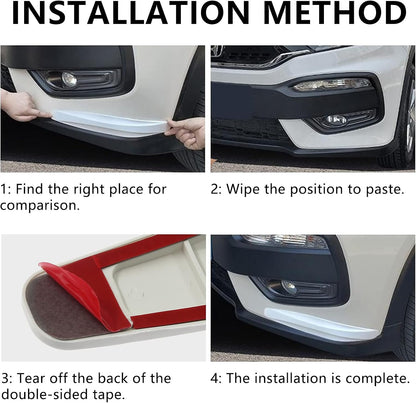 INSTALLATION METHOD

1: Find the right place for comparison.

2: Wipe the position to paste.

3: Tear off the back of the double-sided tape.

4: The installation is complete.