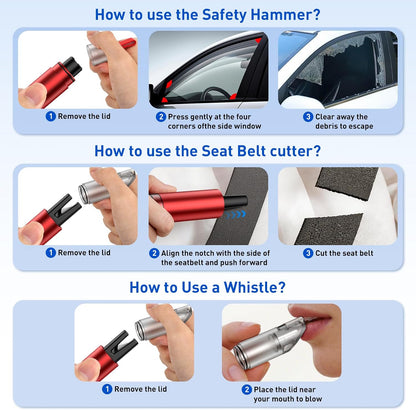 How to use the Safety Hammer?

1 Remove the lid

2 Press gently at the four corners ofthe side window

3 Clear away the debris to escape

How to use the Seat Belt cutter?

1 Remove the lid

2 Align the notch with the side of the seatbelt and push forward

3 Cut the seat belt

How to Use a Whistle?

1 Remove the lid

2 Place the lid near your mouth to blow