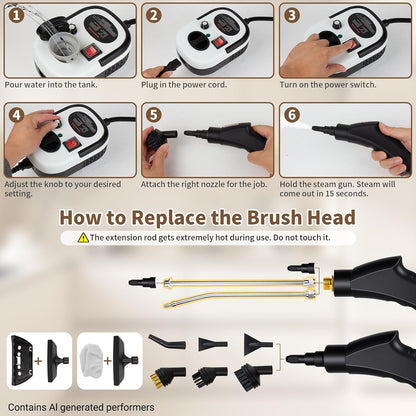 1
Pour water into the tank.

2
Plug in the power cord.

3
Turn on the power switch.

4
Adjust the knob to your desired setting.

5
Attach the right nozzle for the job.

6
Hold the steam gun. Steam will come out in 15 seconds.

How to Replace the Brush Head

The extension rod gets extremely hot during use. Do not touch it.

+
+

Contains AI generated performers