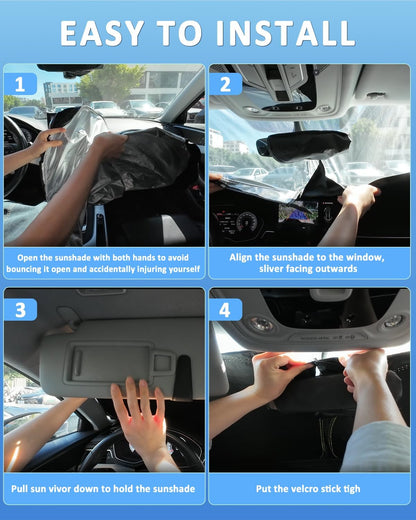 EASY TO INSTALL

1

Open the sunshade with both hands to avoid bouncing it open and accidentally injuring yourself

2

Align the sunshade to the window, sliver facing outwards

3

Pull sun vivor down to hold the sunshade

4

Put the velcro stick tigh