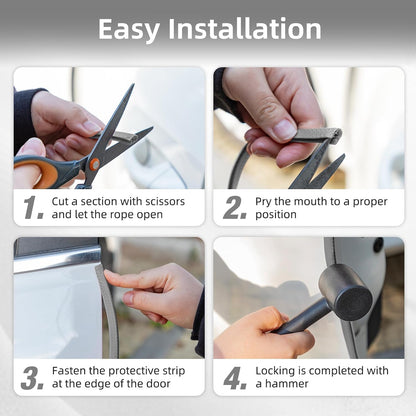 Easy Installation

1. Cut a section with scissors and let the rope open

2. Pry the mouth to a proper position

3. Fasten the protective strip at the edge of the door

4. Locking is completed with a hammer