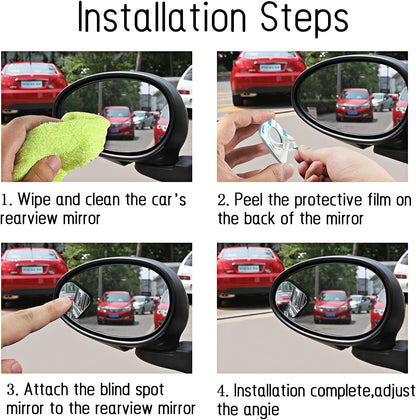 Installation Steps

1. Wipe and clean the car's rearview mirror

2. Peel the protective film on the back of the mirror

3. Attach the blind spot mirror to the rearview mirror

4. Installation complete,adjust the angie