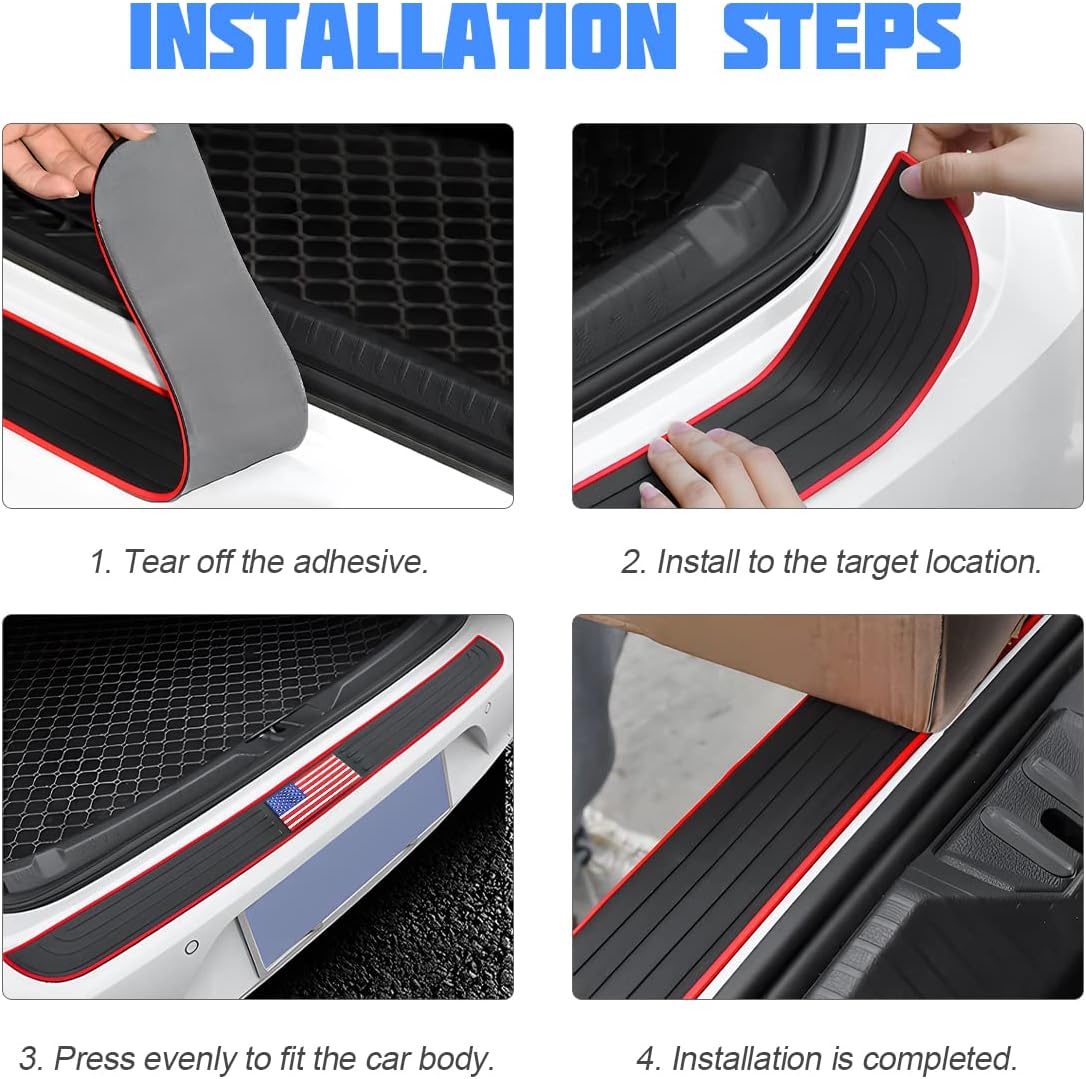 INSTALLATION STEPS

1. Tear off the adhesive.

2. Install to the target location.

3. Press evenly to fit the car body.

4. Installation is completed.