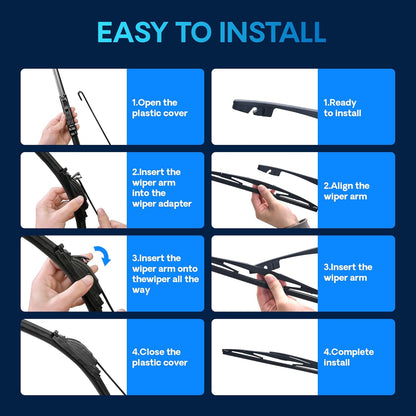 EASY TO INSTALL

1.Open the plastic cover

2.Insert the wiper arm into the wiper adapter

3.Insert the wiper arm onto thewiper all the way

4.Close the plastic cover

1.Ready to install

2.Align the wiper arm

3.Insert the wiper arm

4.Complete install