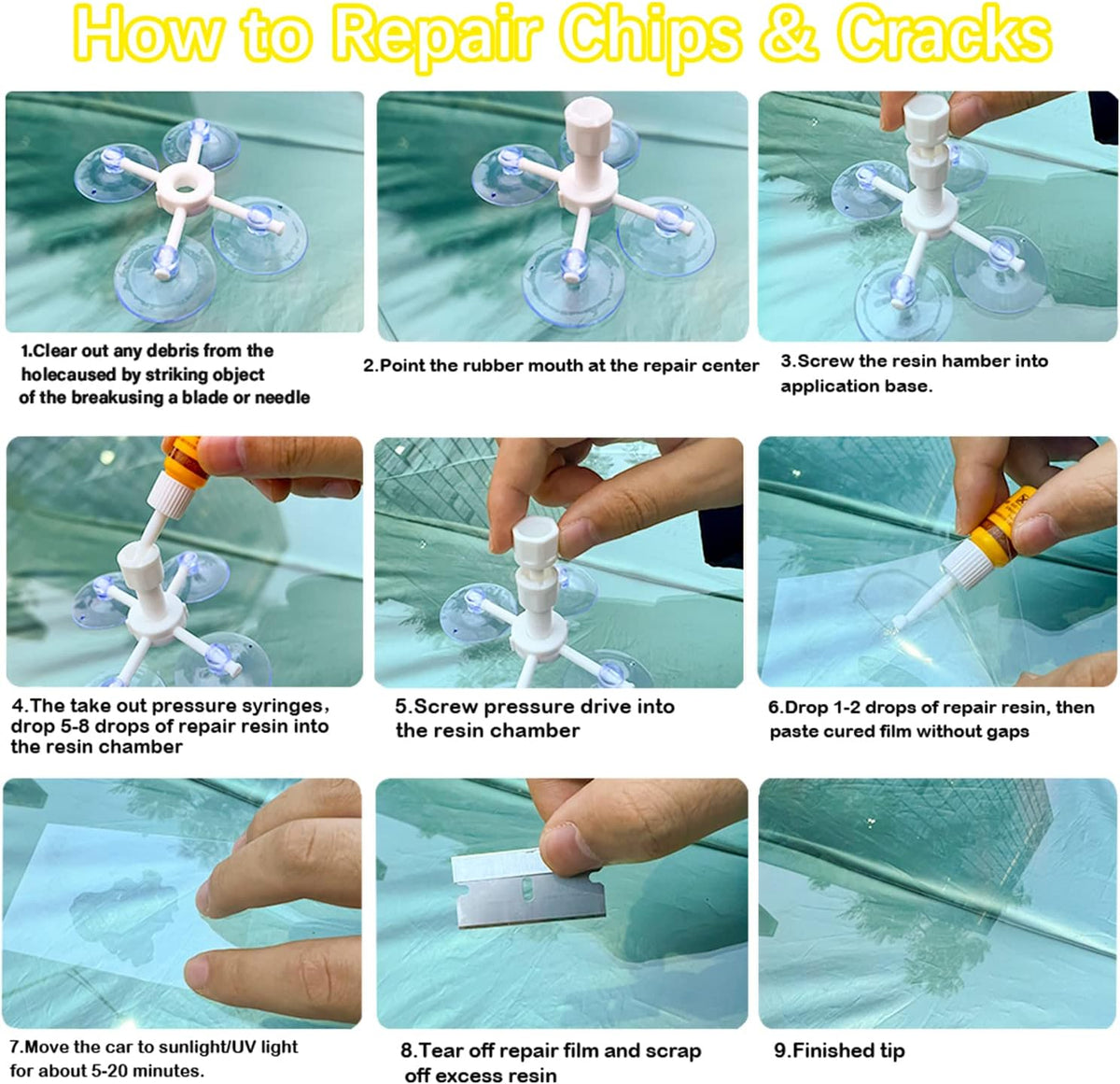 How to Repair Chips & Cracks

1.Clear out any debris from the holecaused by striking object of the breakusing a blade or needle

2.Point the rubber mouth at the repair center

3.Screw the resin hamber into application base.

4.The take out pressure syringes, drop 5-8 drops of repair resin into the resin chamber

5.Screw pressure drive into the resin chamber

6.Drop 1-2 drops of repair resin, then paste cured film without gaps

7.Move the car to sunlight/UV light for about 5-20 minutes.

8.Tear off repair film and scrap off excess resin

9.Finished tip