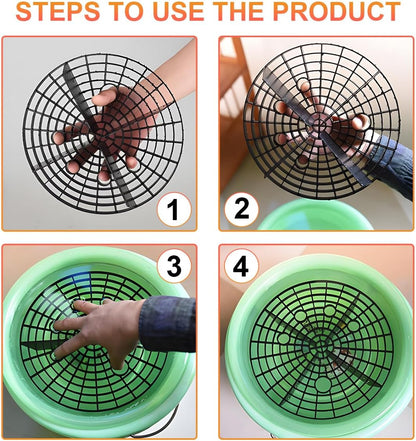 STEPS TO USE THE PRODUCT

1

2

3

4