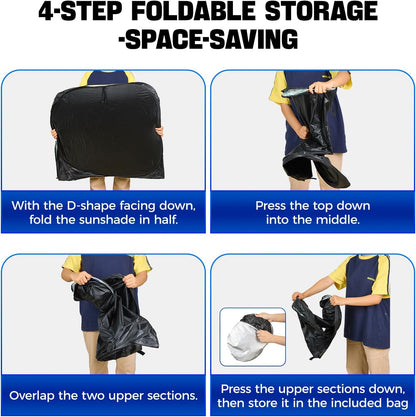 4-STEP FOLDABLE STORAGE -SPACE-SAVING

With the D-shape facing down, fold the sunshade in half.

Press the top down into the middle.

Overlap the two upper sections.

Press the upper sections down, then store it in the included bag