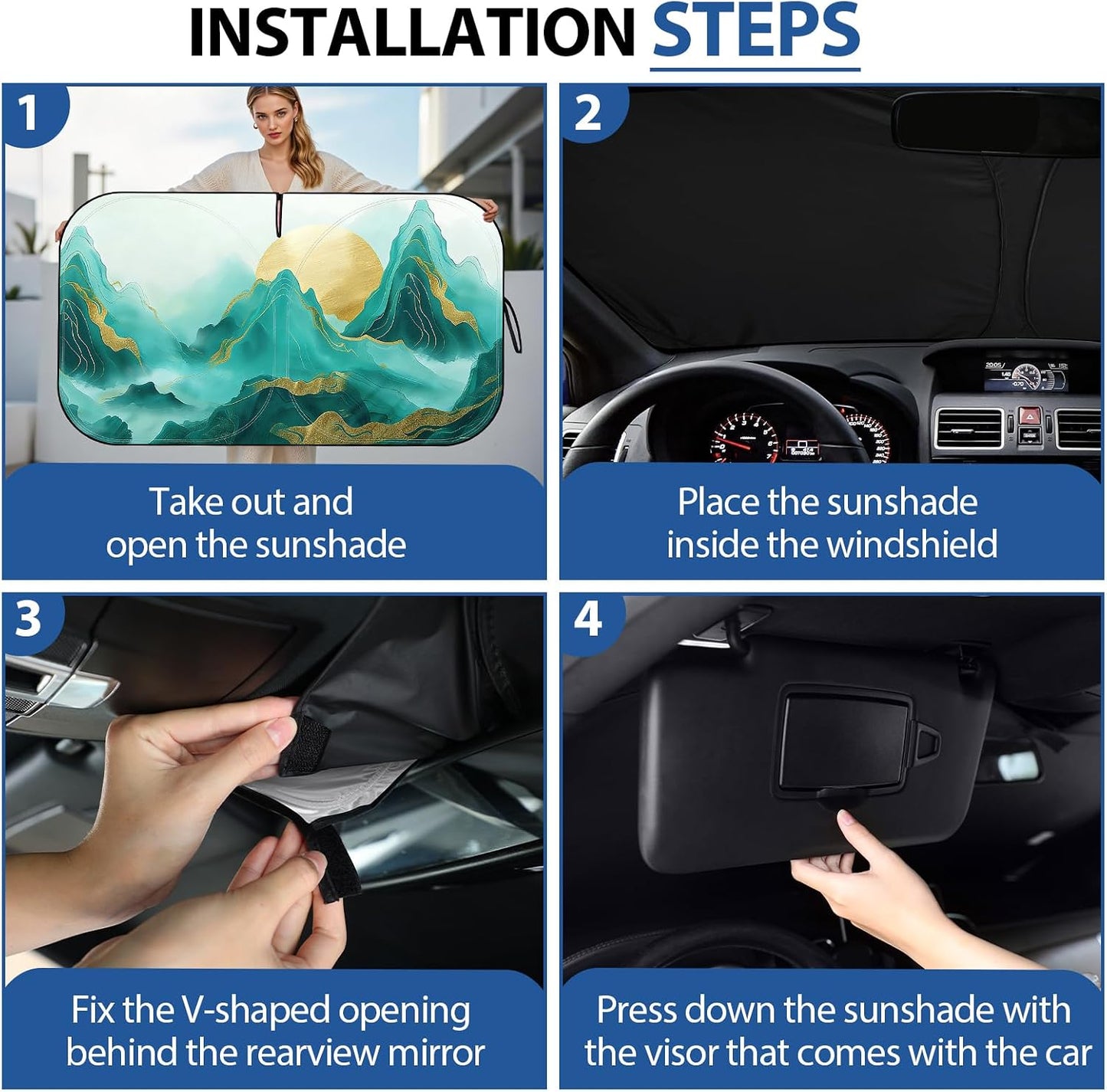 INSTALLATION STEPS

1

Take out and open the sunshade

2

Place the sunshade inside the windshield

3

Fix the V-shaped opening behind the rearview mirror

4

Press down the sunshade with the visor that comes with the car