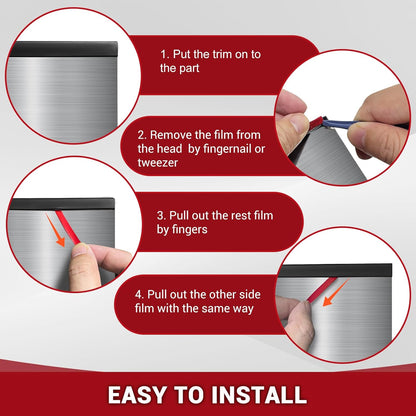 1. Put the trim on to the part

2. Remove the film from the head  by fingernail or tweezer

3. Pull out the rest film by fingers

4. Pull out the other side film with the same way

EASY TO INSTALL