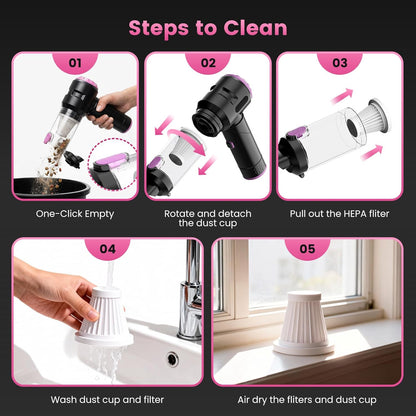 Steps to Clean

01

One-Click Empty

02

Rotate and detach the dust cup

03

Pull out the HEPA fliter

04

Wash dust cup and filter

05

Air dry the fliters and dust cup