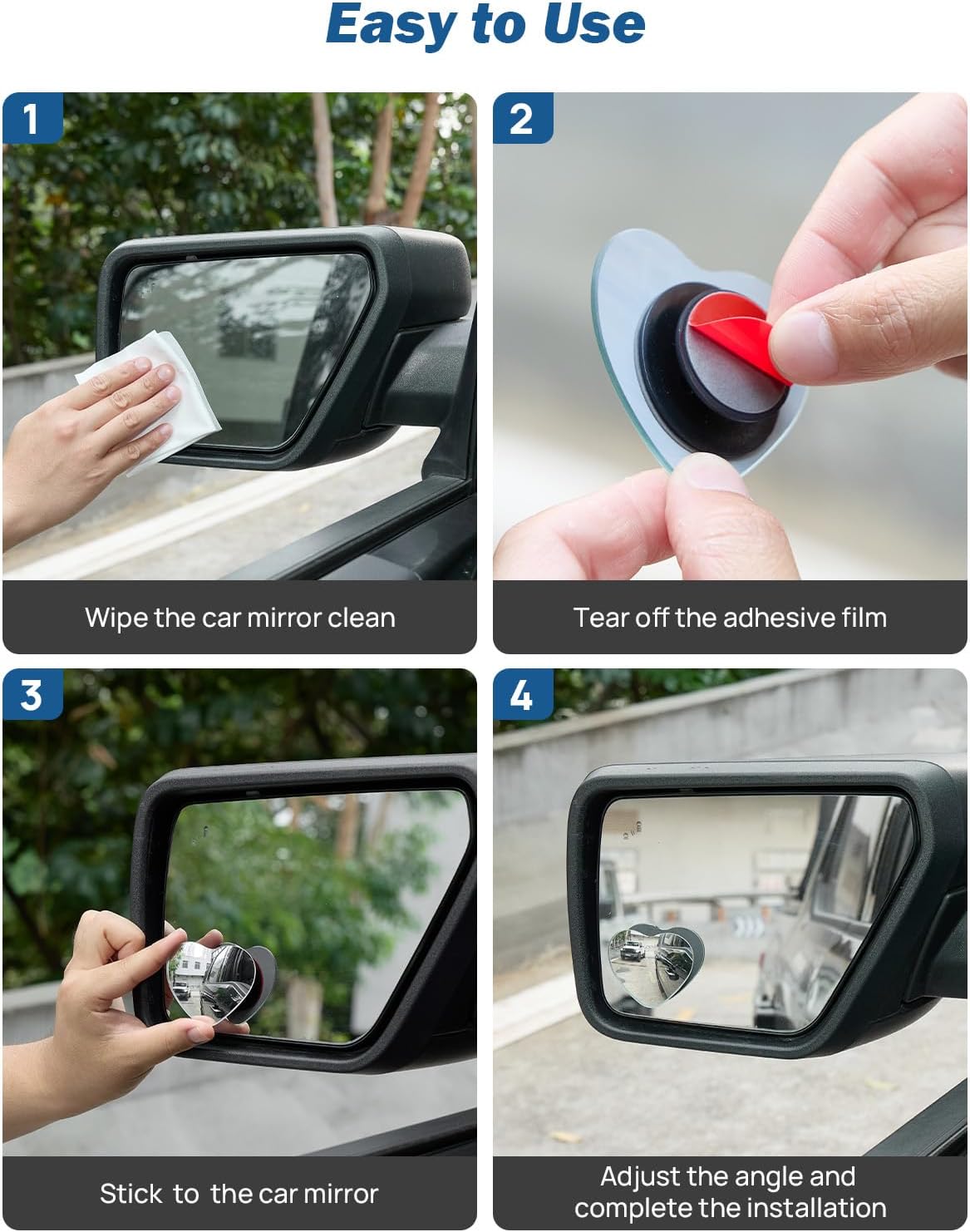 Easy to Use

1

Wipe the car mirror clean

2

Tear off the adhesive film

3

Stick to the car mirror

4

Adjust the angle and complete the installation