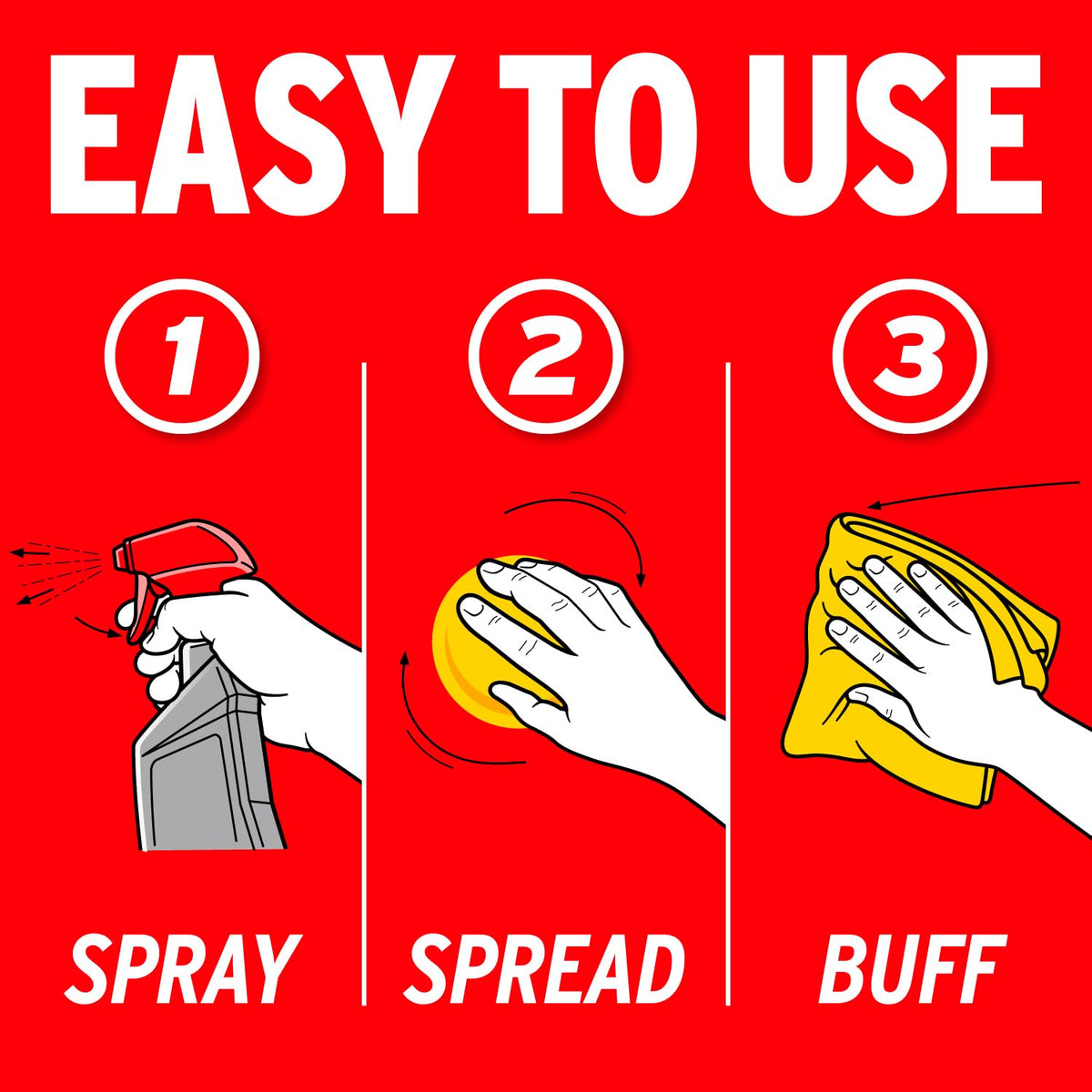 EASY TO USE

1

SPRAY

2

SPREAD

3

BUFF