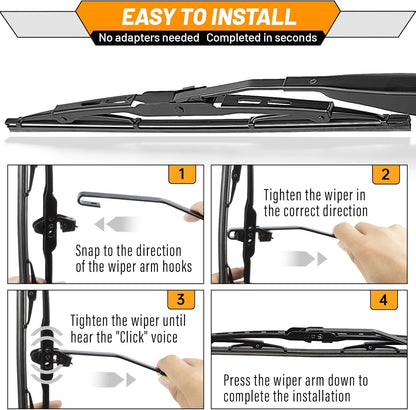 EASY TO INSTALL

No adapters needed Completed in seconds

1

Snap to the direction of the wiper arm hooks

2

Tighten the wiper in the correct direction

3

Tighten the wiper until hear the "Click" voice

4

Press the wiper arm down to complete the installation