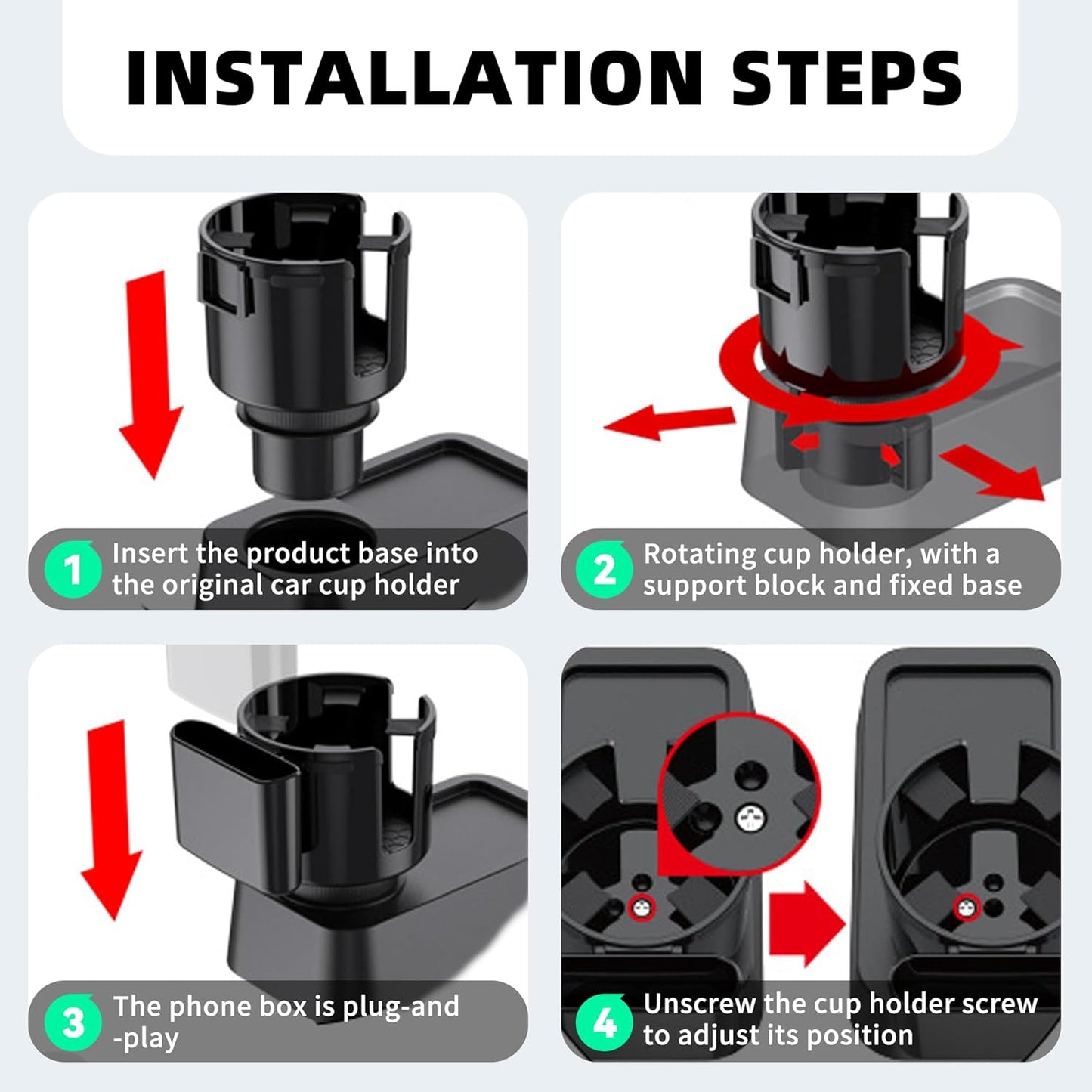 INSTALLATION STEPS

1 Insert the product base into the original car cup holder

2 Rotating cup holder, with a support block and fixed base

3 The phone box is plug-and -play

4 Unscrew the cup holder screw to adjust its position