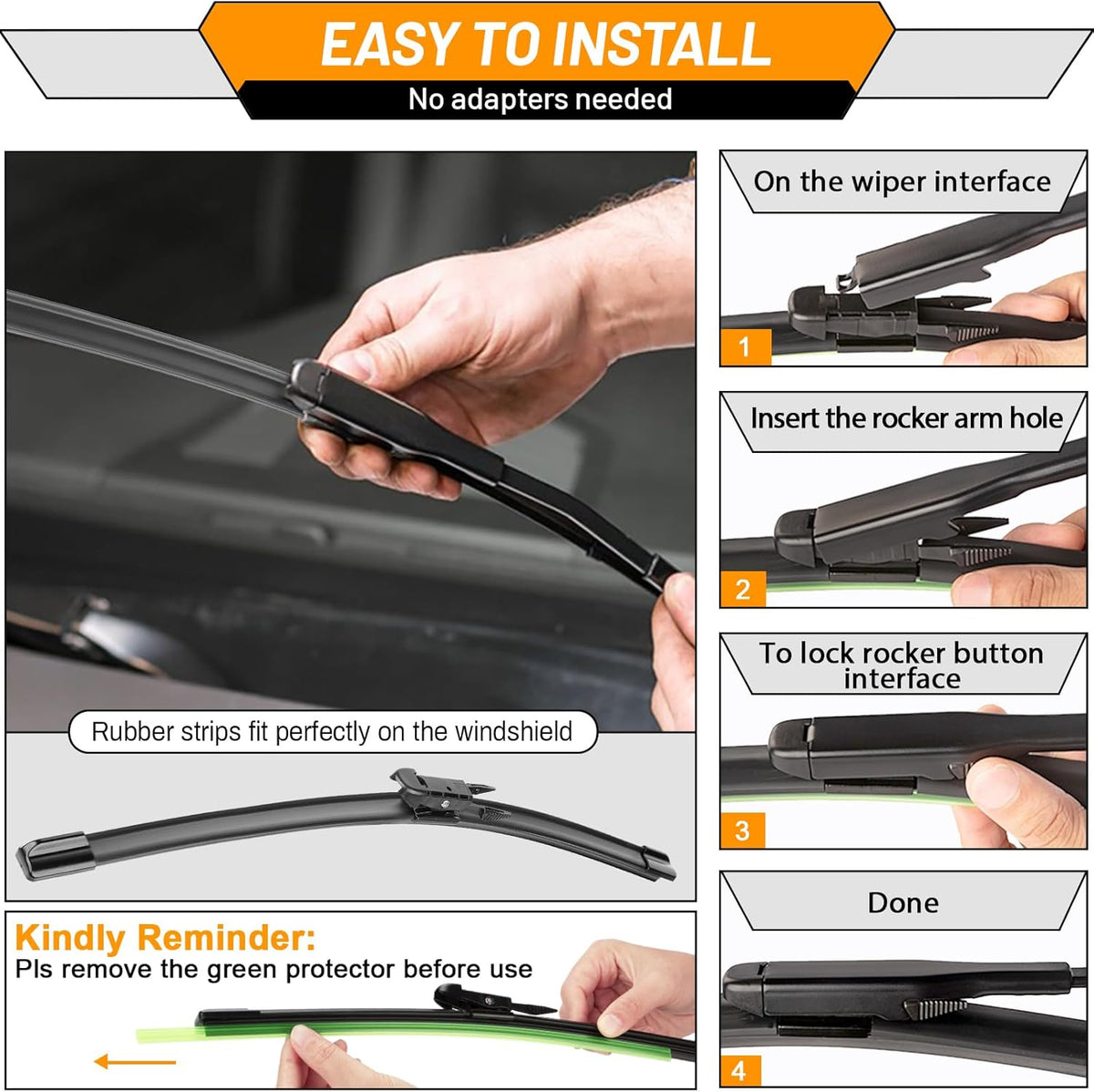 EASY TO INSTALL
No adapters needed

Rubber strips fit perfectly on the windshield

Kindly Reminder:
Pls remove the green protector before use

On the wiper interface
1

Insert the rocker arm hole
2

To lock rocker button interface
3

Done
4