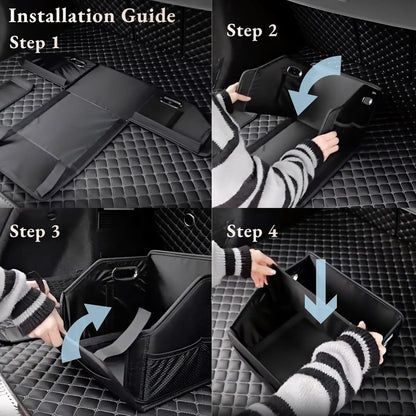 Installation Guide
Step 1

Step 2

Step 3

Step 4