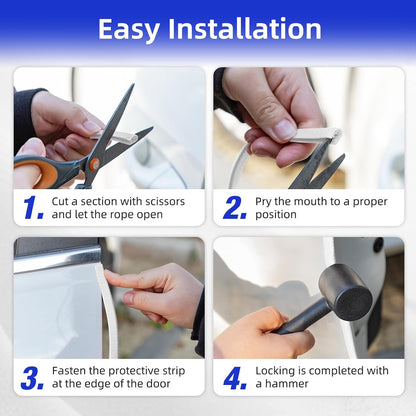 Easy Installation

1. Cut a section with scissors and let the rope open

2. Pry the mouth to a proper position

3. Fasten the protective strip at the edge of the door

4. Locking is completed with a hammer