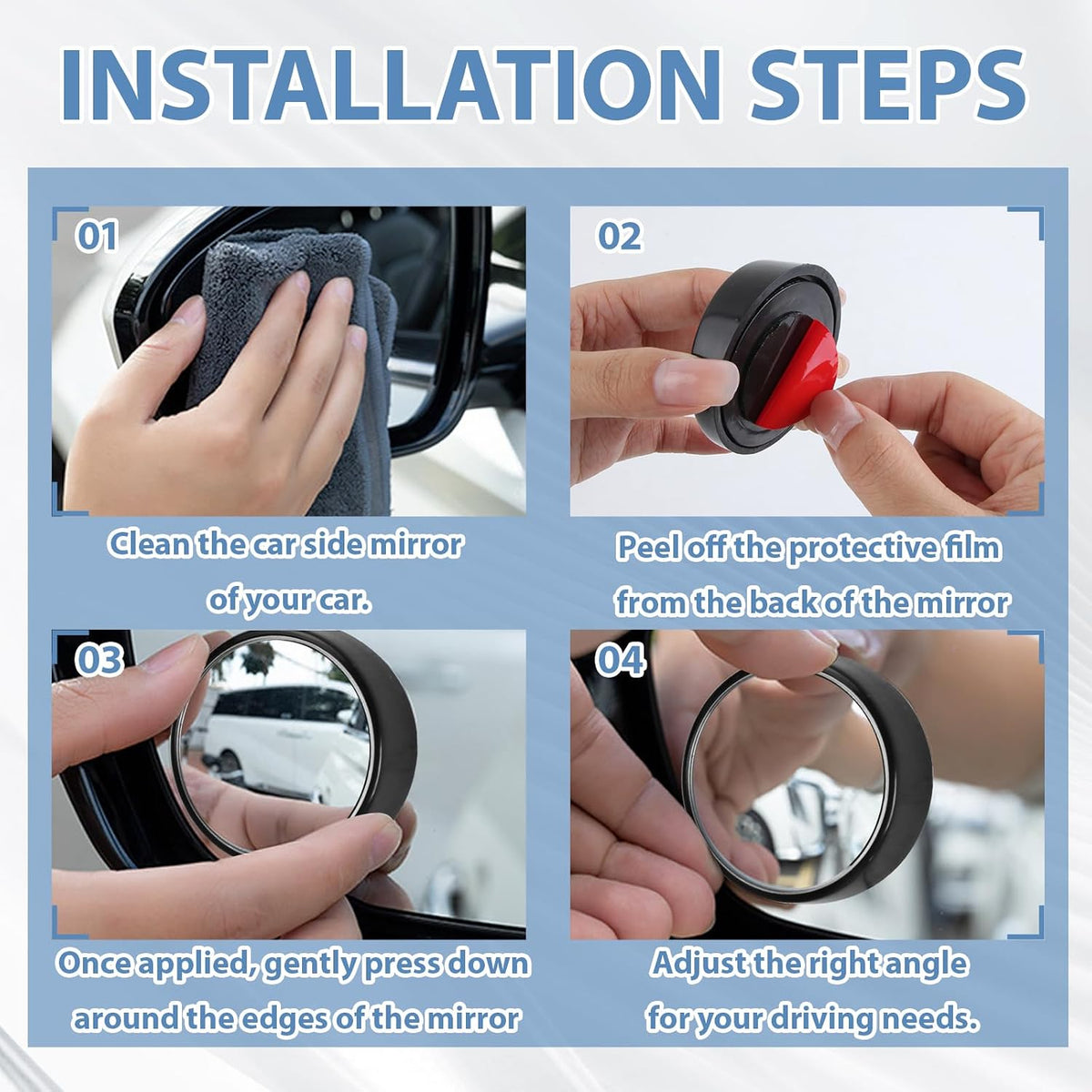 INSTALLATION STEPS

01

Clean the car side mirror of your car.

02

Peel off the protective film from the back of the mirror

03

Once applied, gently press down around the edges of the mirror

04

Adjust the right angle for your driving needs.