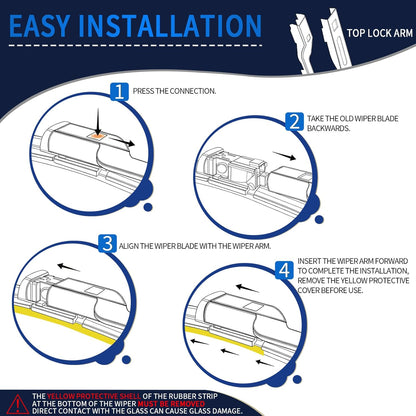 EASY INSTALLATION

TOP LOCK ARM

1 PRESS THE CONNECTION.

2 TAKE THE OLD WIPER BLADE BACKWARDS.

3 ALIGN THE WIPER BLADE WITH THE WIPER ARM.

4 INSERT THE WIPER ARM FORWARD TO COMPLETE THE INSTALLATION, REMOVE THE YELLOW PROTECTIVE COVER BEFORE USE.

THE YELLOW PROTECTIVE SHELL OF THE RUBBER STRIP AT THE BOTTOM OF THE WIPER MUST BE REMOVED DIRECT CONTACT WITH THE GLASS CAN CAUSE GLASS DAMAGE.