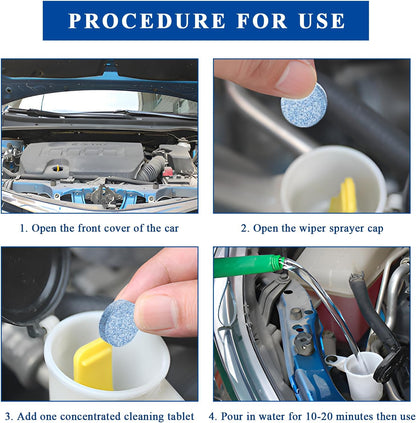 PROCEDURE FOR USE

1. Open the front cover of the car

2. Open the wiper sprayer cap

3. Add one concentrated cleaning tablet

4. Pour in water for 10-20 minutes then use