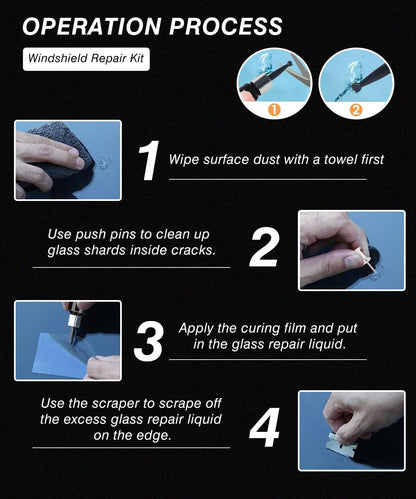 OPERATION PROCESS

Windshield Repair Kit

1

2

1

Wipe surface dust with a towel first

Use push pins to clean up glass shards inside cracks.

2

3

Apply the curing film and put in the glass repair liquid.

Use the scraper to scrape off the excess glass repair liquid on the edge.

4