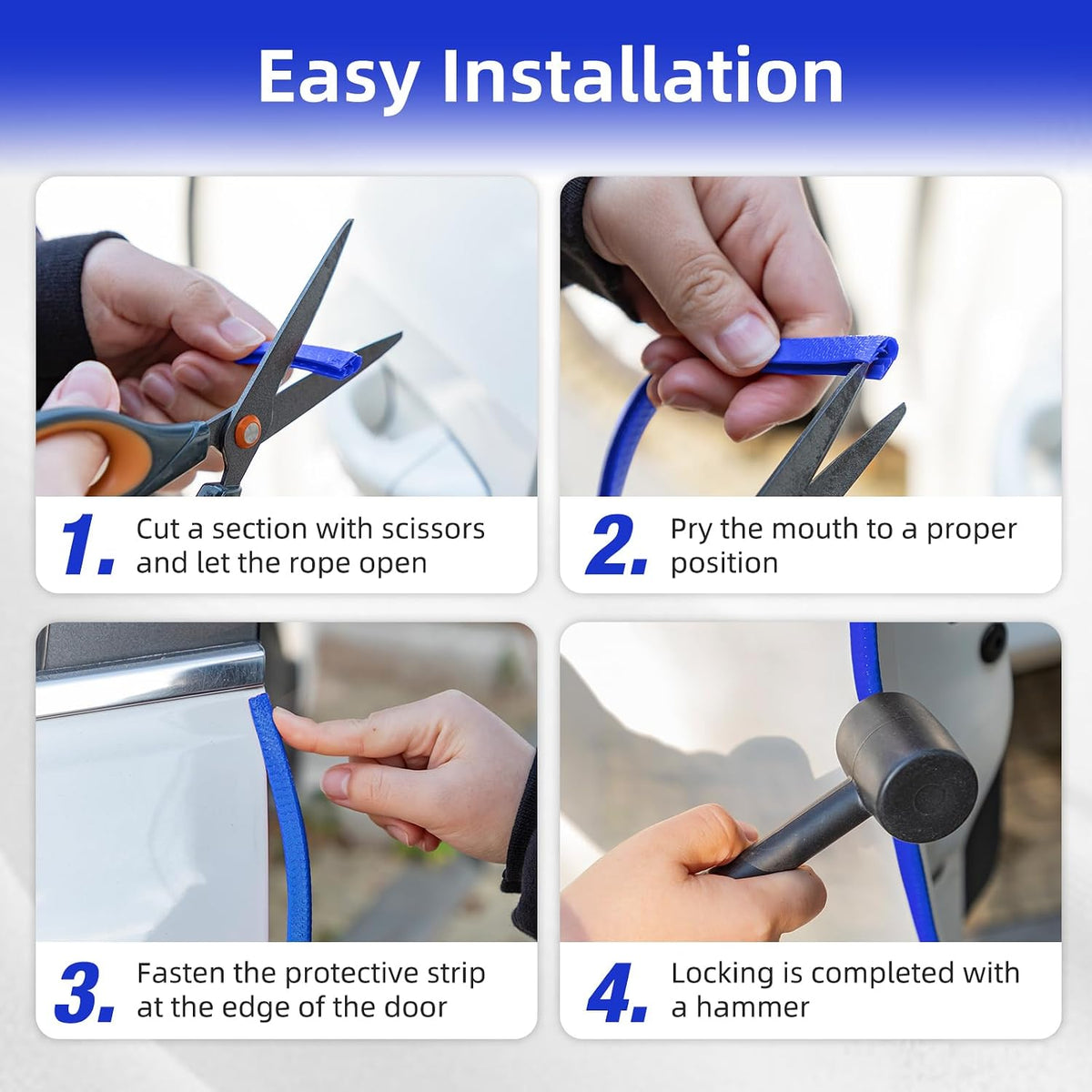 Easy Installation

1. Cut a section with scissors and let the rope open

2. Pry the mouth to a proper position

3. Fasten the protective strip at the edge of the door

4. Locking is completed with a hammer