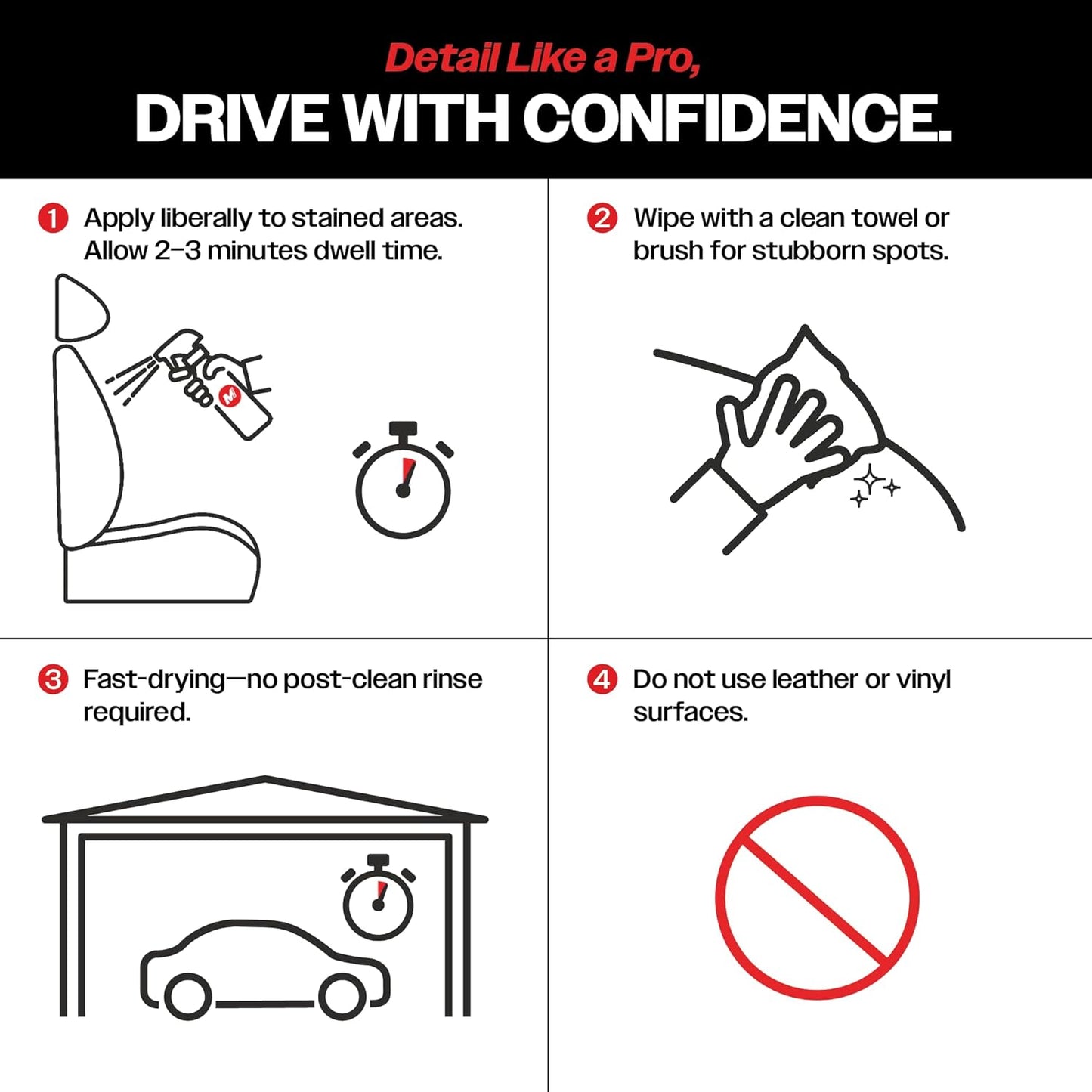 Detail Like a Pro,
DRIVE WITH CONFIDENCE.

1 Apply liberally to stained areas. Allow 2–3 minutes dwell time.

M

2 Wipe with a clean towel or brush for stubborn spots.

3 Fast-drying—no post-clean rinse required.

4 Do not use leather or vinyl surfaces.