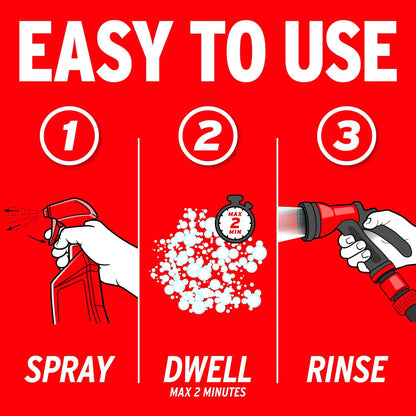 EASY TO USE

1

SPRAY

2

MAX 2 MIN

DWELL
MAX 2 MINUTES

3

RINSE