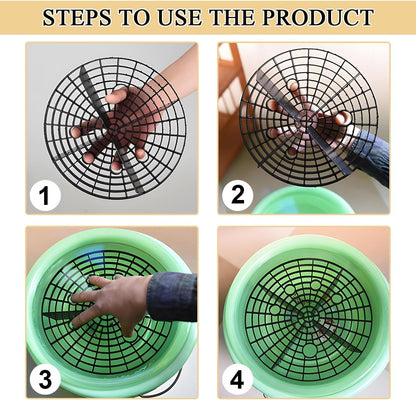 STEPS TO USE THE PRODUCT

1

2

3

4