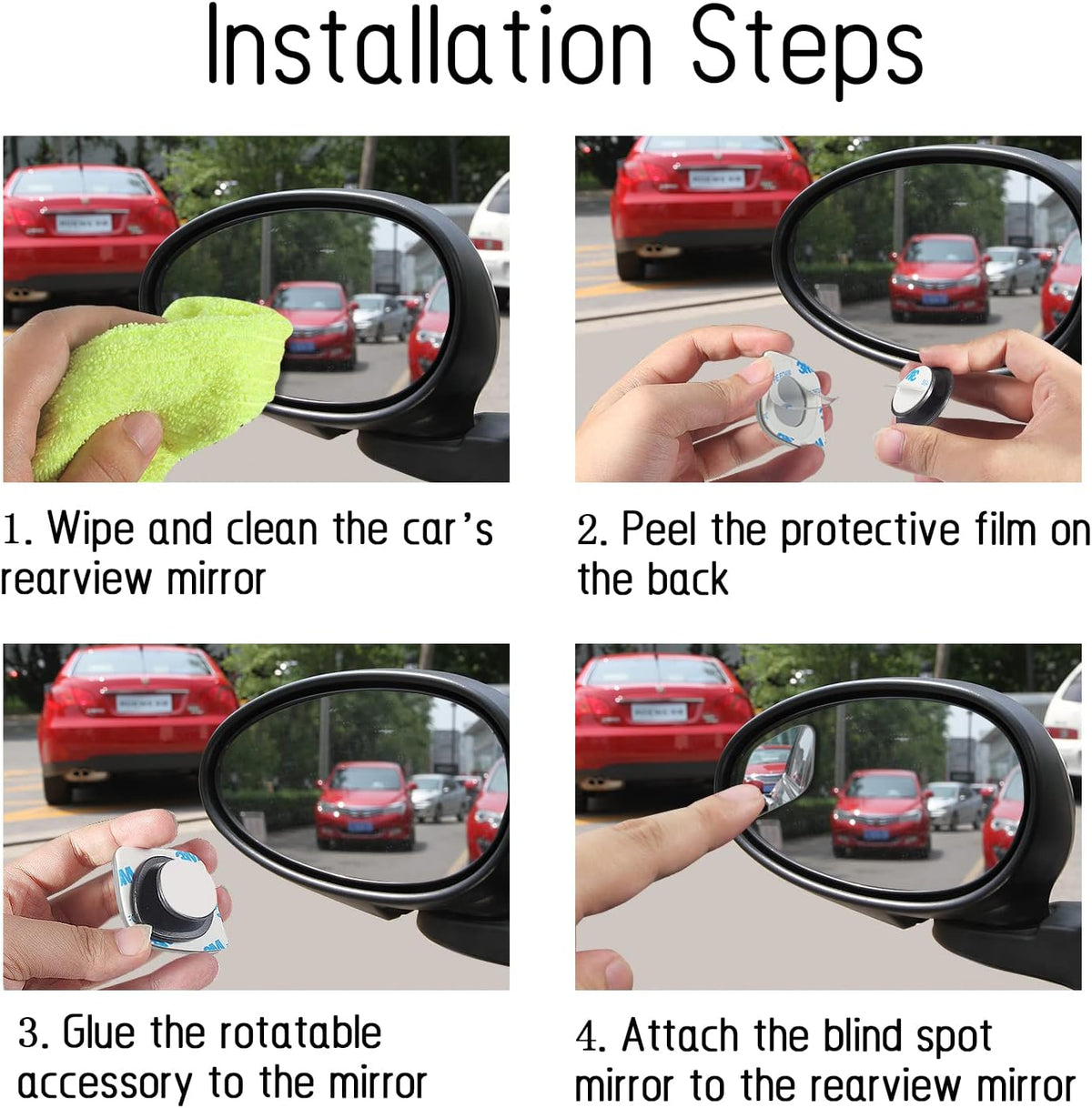 Installation Steps

1. Wipe and clean the car's rearview mirror

2. Peel the protective film on the back

3. Glue the rotatable accessory to the mirror

4. Attach the blind spot mirror to the rearview mirror