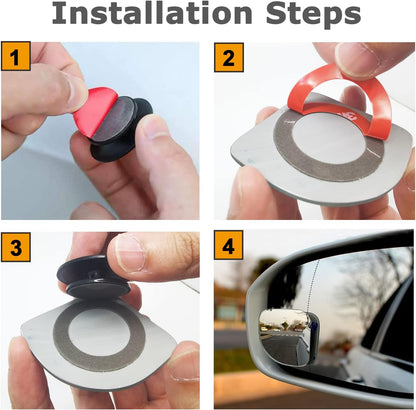 Installation Steps

1

2

3

4