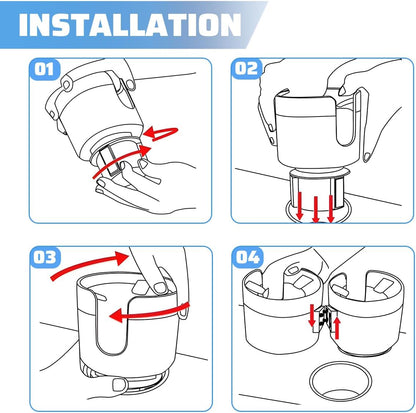 INSTALLATION

01

02

03

04