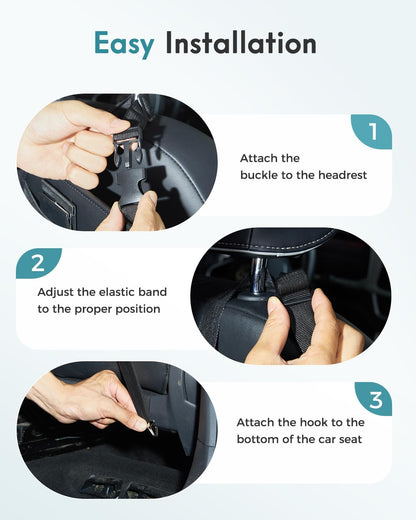 Easy Installation

1

Attach the buckle to the headrest

2

Adjust the elastic band to the proper position

3

Attach the hook to the bottom of the car seat