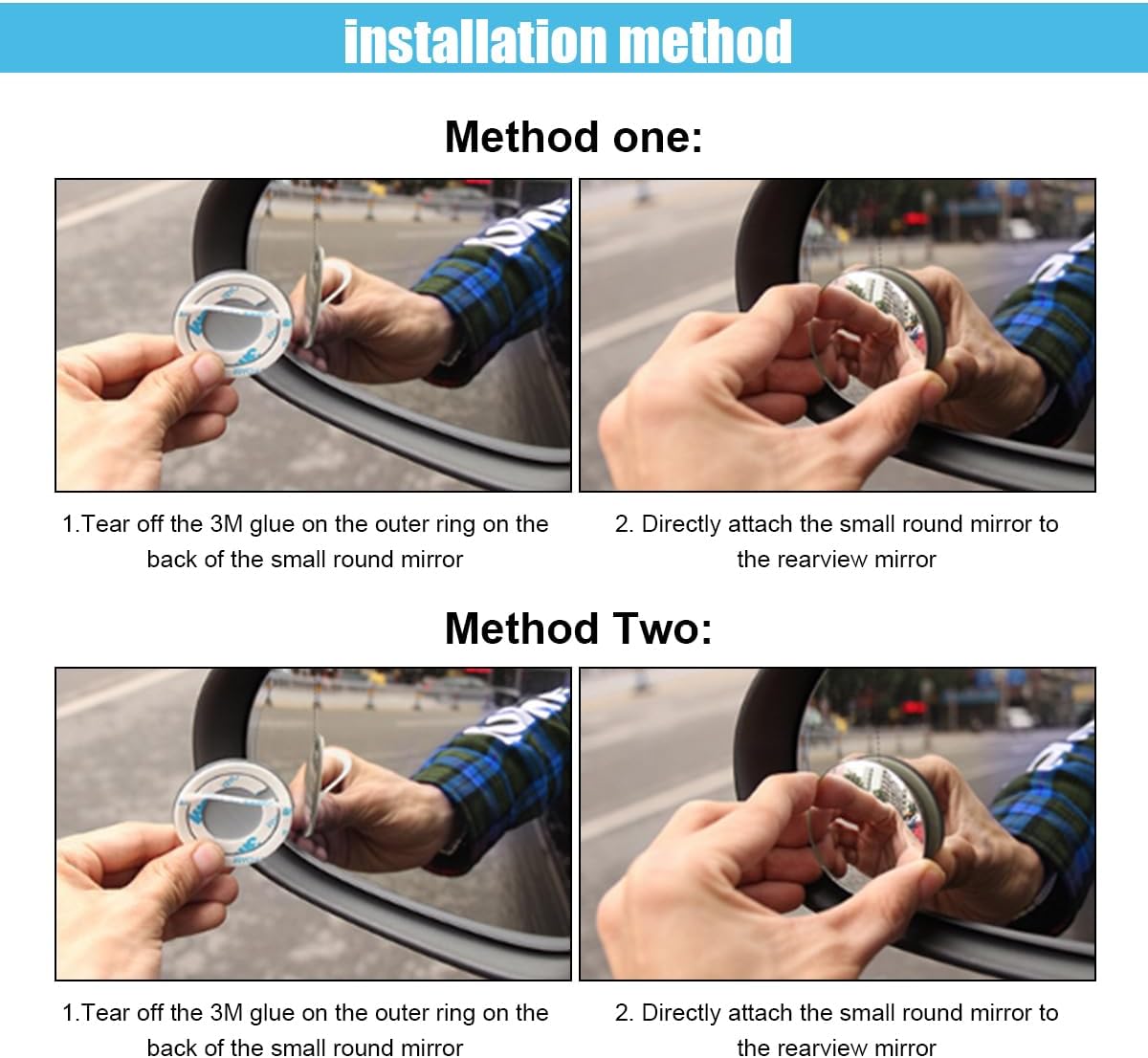 installation method

Method one:

1.Tear off the 3M glue on the outer ring on the back of the small round mirror

2. Directly attach the small round mirror to the rearview mirror

Method Two:

1.Tear off the 3M glue on the outer ring on the back of the small round mirror

2. Directly attach the small round mirror to the rearview mirror