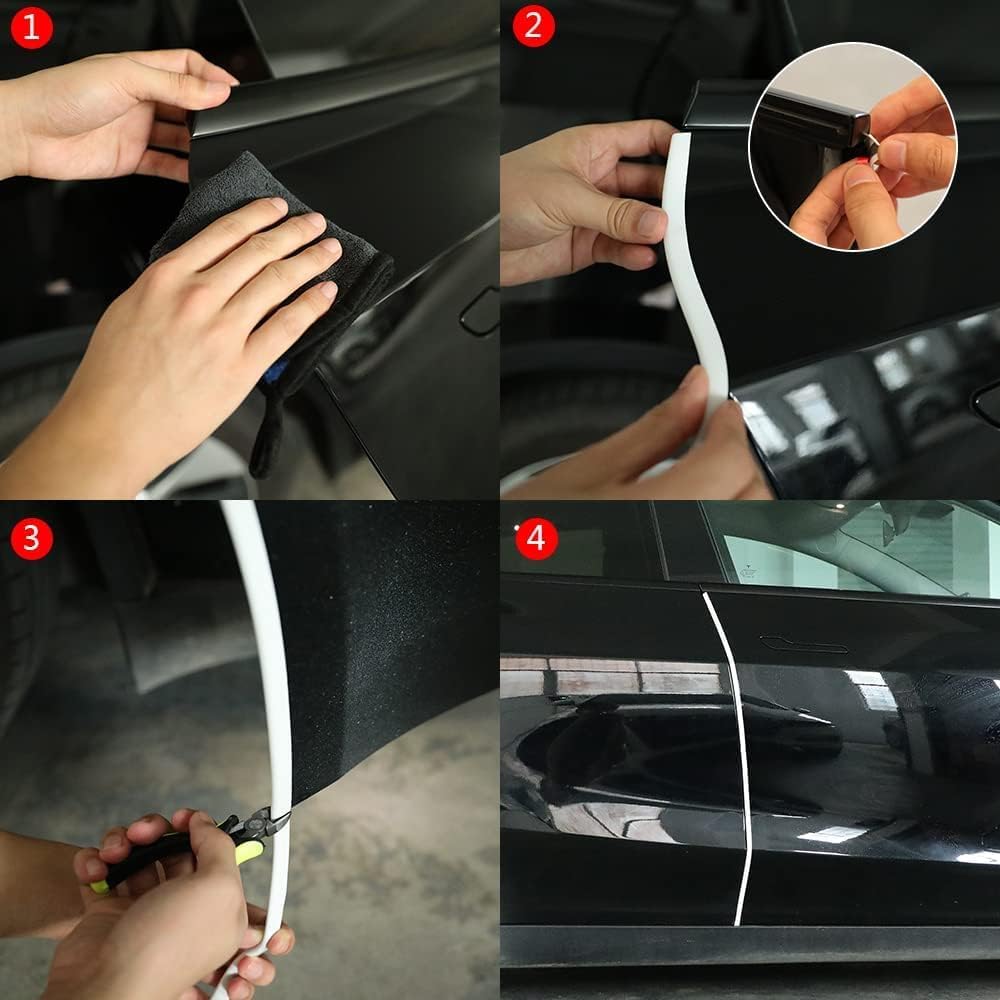 1
2
3
4