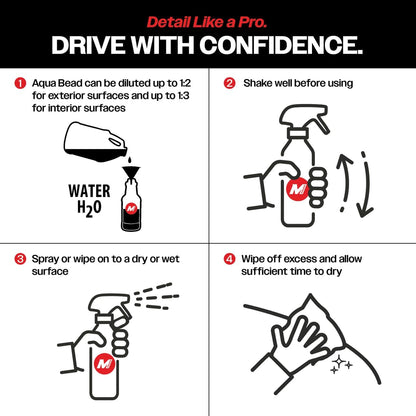 Detail Like a Pro.
DRIVE WITH CONFIDENCE.

1 Aqua Bead can be diluted up to 1:2 for exterior surfaces and up to 1:3 for interior surfaces

WATER
$H_2O$

M

2 Shake well before using

M

3 Spray or wipe on to a dry or wet surface

M

4 Wipe off excess and allow sufficient time to dry