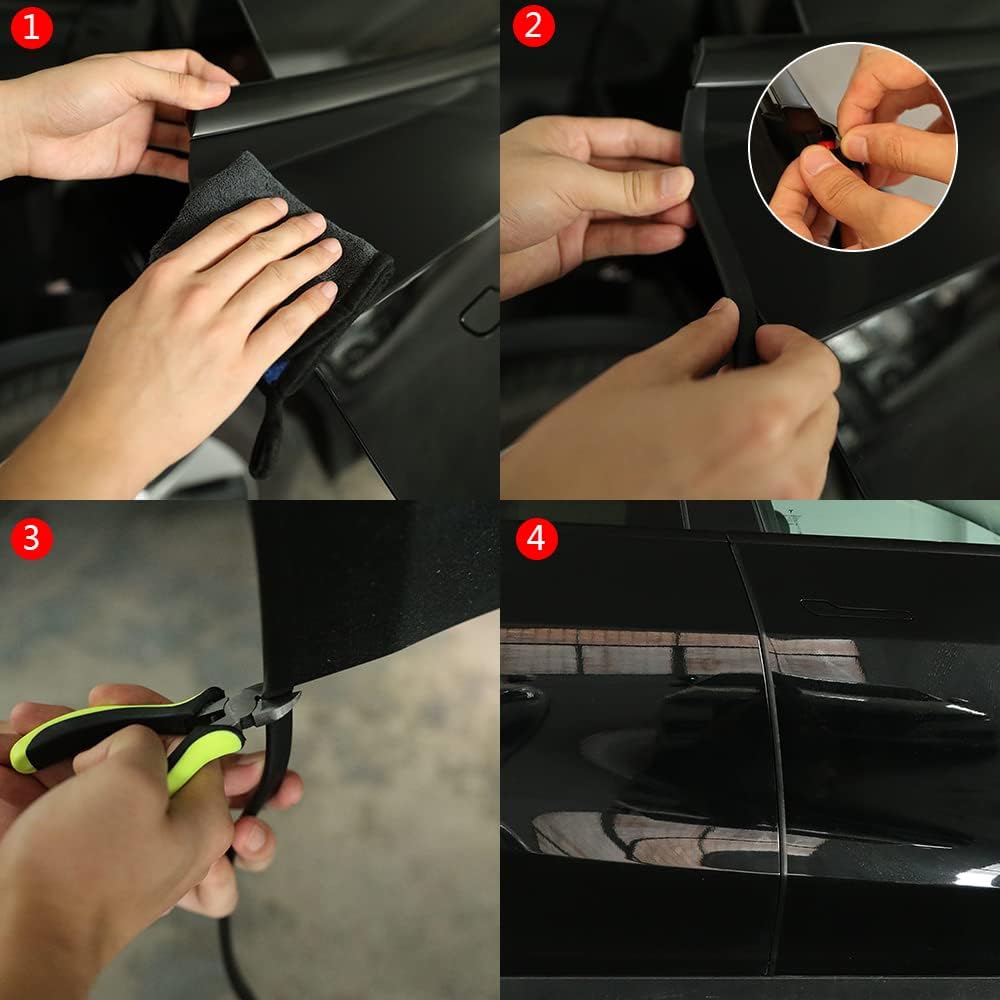 1

2

3

4