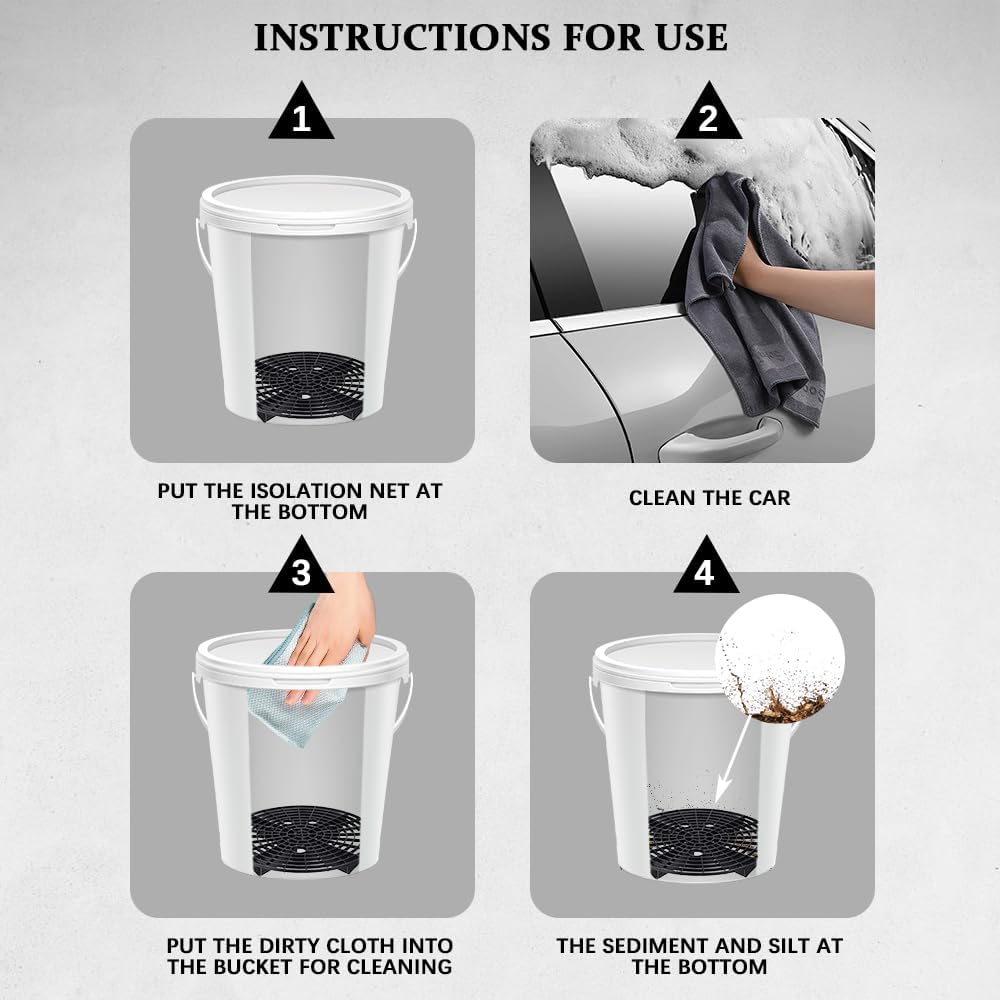 INSTRUCTIONS FOR USE

1

PUT THE ISOLATION NET AT THE BOTTOM

2

CLEAN THE CAR

3

PUT THE DIRTY CLOTH INTO THE BUCKET FOR CLEANING

4

THE SEDIMENT AND SILT AT THE BOTTOM