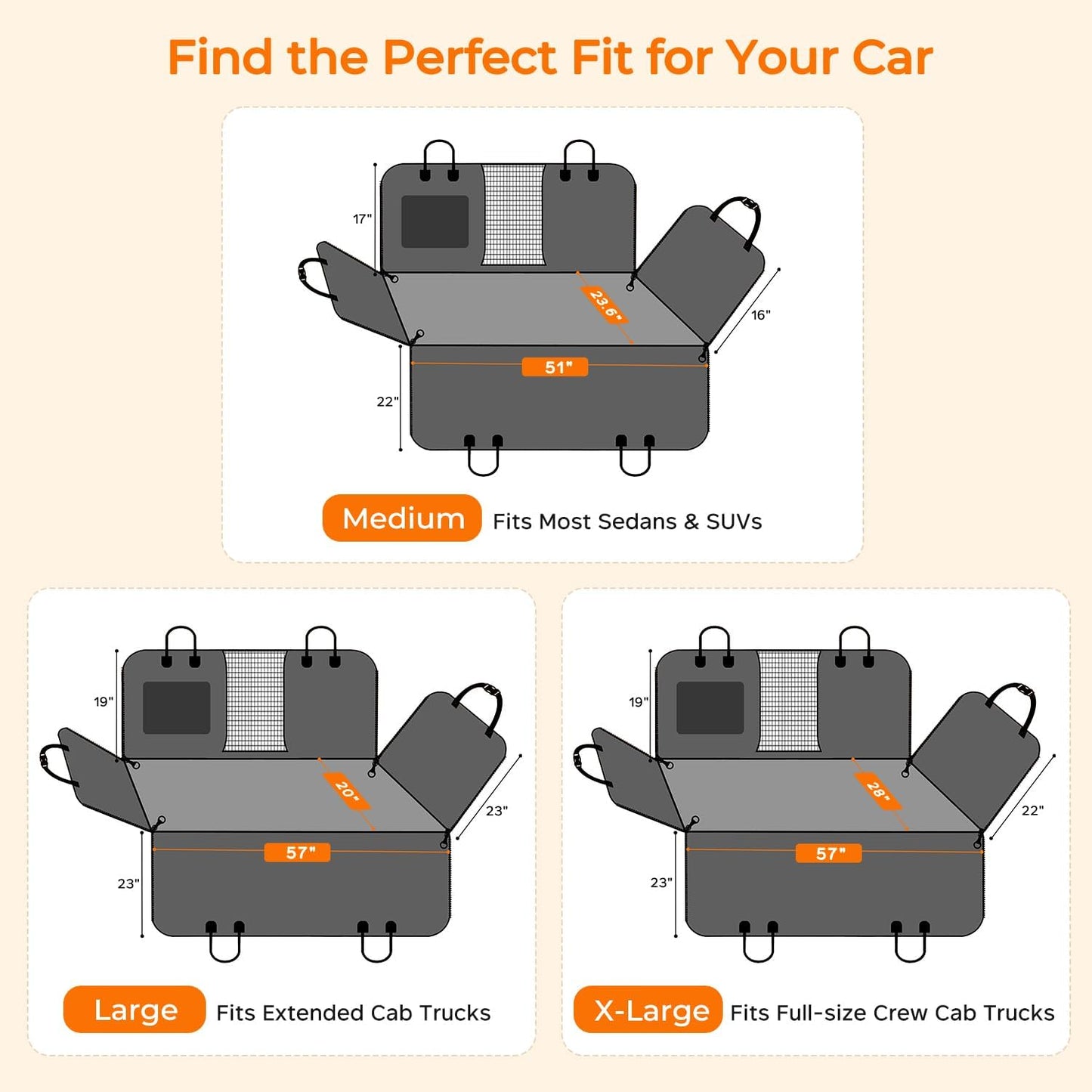 Find the Perfect Fit for Your Car

17"
23.6"
16"
51"
22"

Medium Fits Most Sedans & SUVs

19"
20"
23"
57"
23"

Large Fits Extended Cab Trucks

19"
28"
22"
57"
23"

X-Large Fits Full-size Crew Cab Trucks