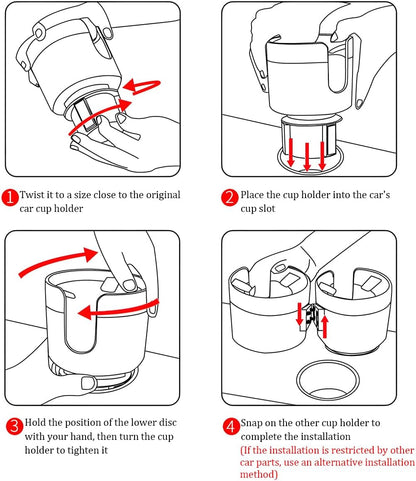 1 Twist it to a size close to the original car cup holder

2 Place the cup holder into the car's cup slot

3 Hold the position of the lower disc with your hand, then turn the cup holder to tighten it

4 Snap on the other cup holder to complete the installation (If the installation is restricted by other car parts, use an alternative installation method)