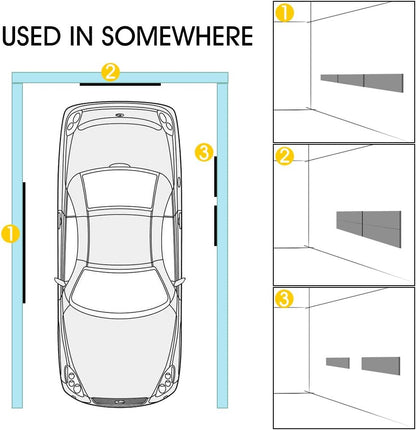 USED IN SOMEWHERE

2

3

1

1

2

3