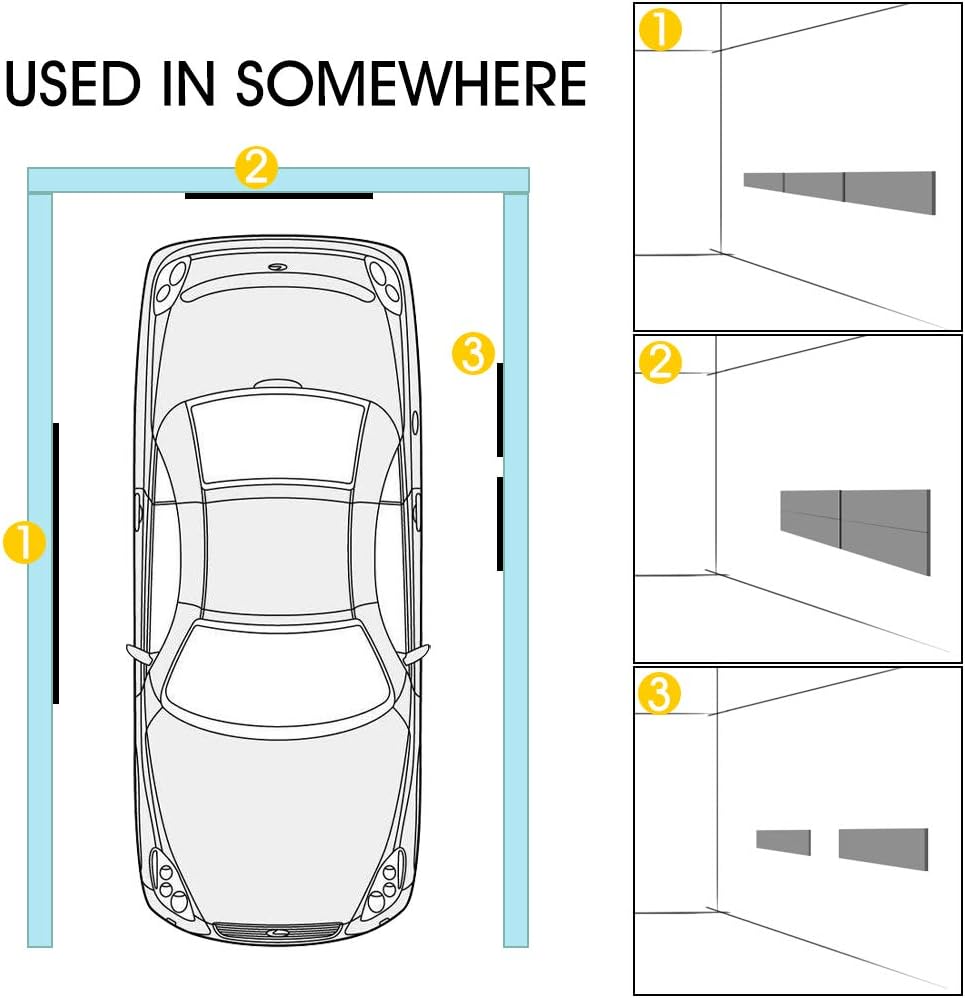 USED IN SOMEWHERE

2

3

1

1

2

3